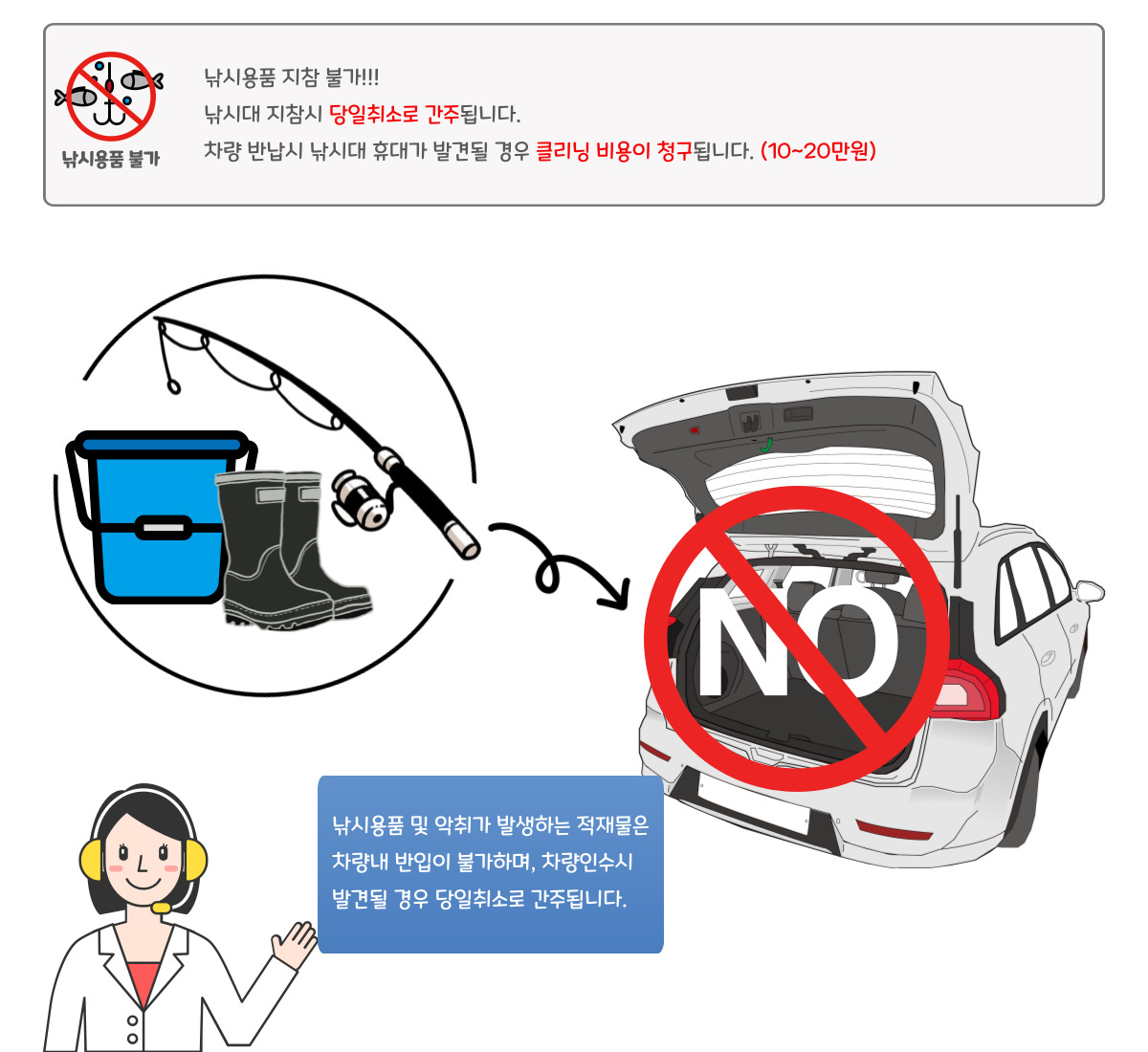 낚시용품 불가

낚시용품 지참 불가!!!
낚시대 지참시 당일취소로 간주됩니다.
차량 반납시 낚시대 휴대가 발견될 경우 클리닝 비용이 청구됩니다. (10~20만원)

NO

낚시용품 및 악취가 발생하는 적재물은 차량내 반입이 불가하며, 차량인수시 발견될 경우 당일취소로 간주됩니다.